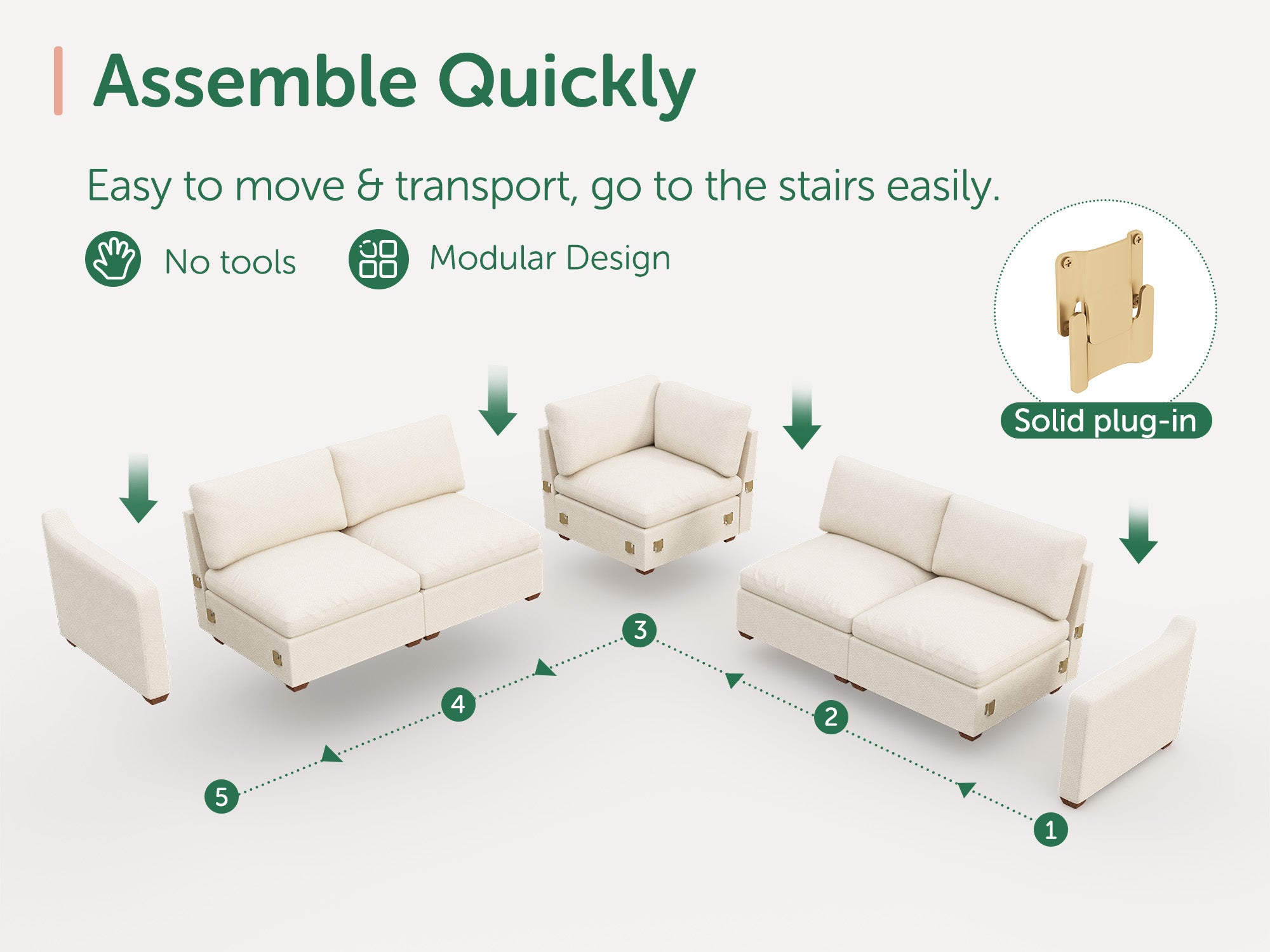 Assemble Quickly

Easy to move & transport, go to the stairs easily.

No tools

Modular Design

Solid plug-in

3

4

2

5

1