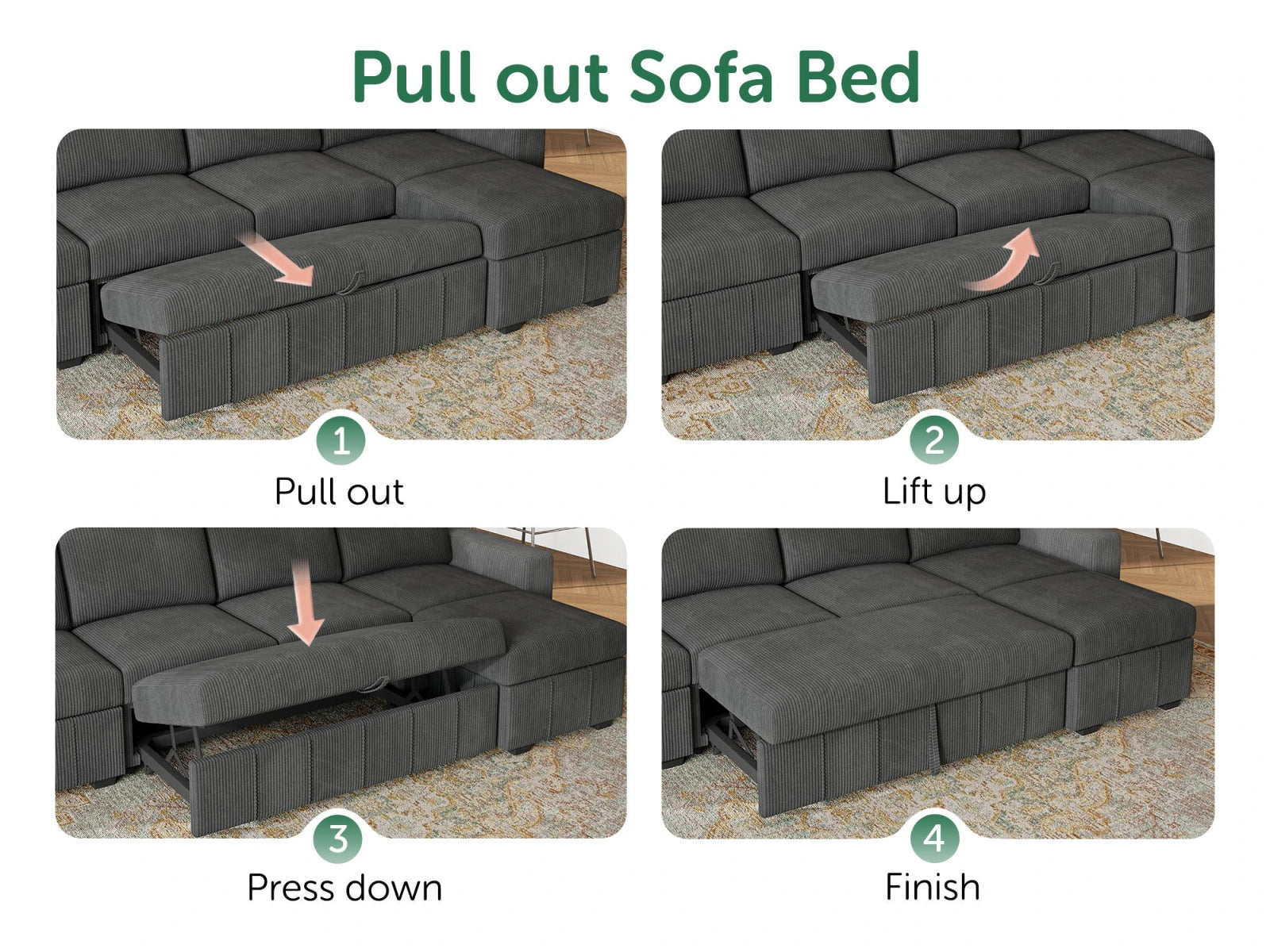 Pull out Sofa Bed

1
Pull out

2
Lift up

3
Press down

4
Finish