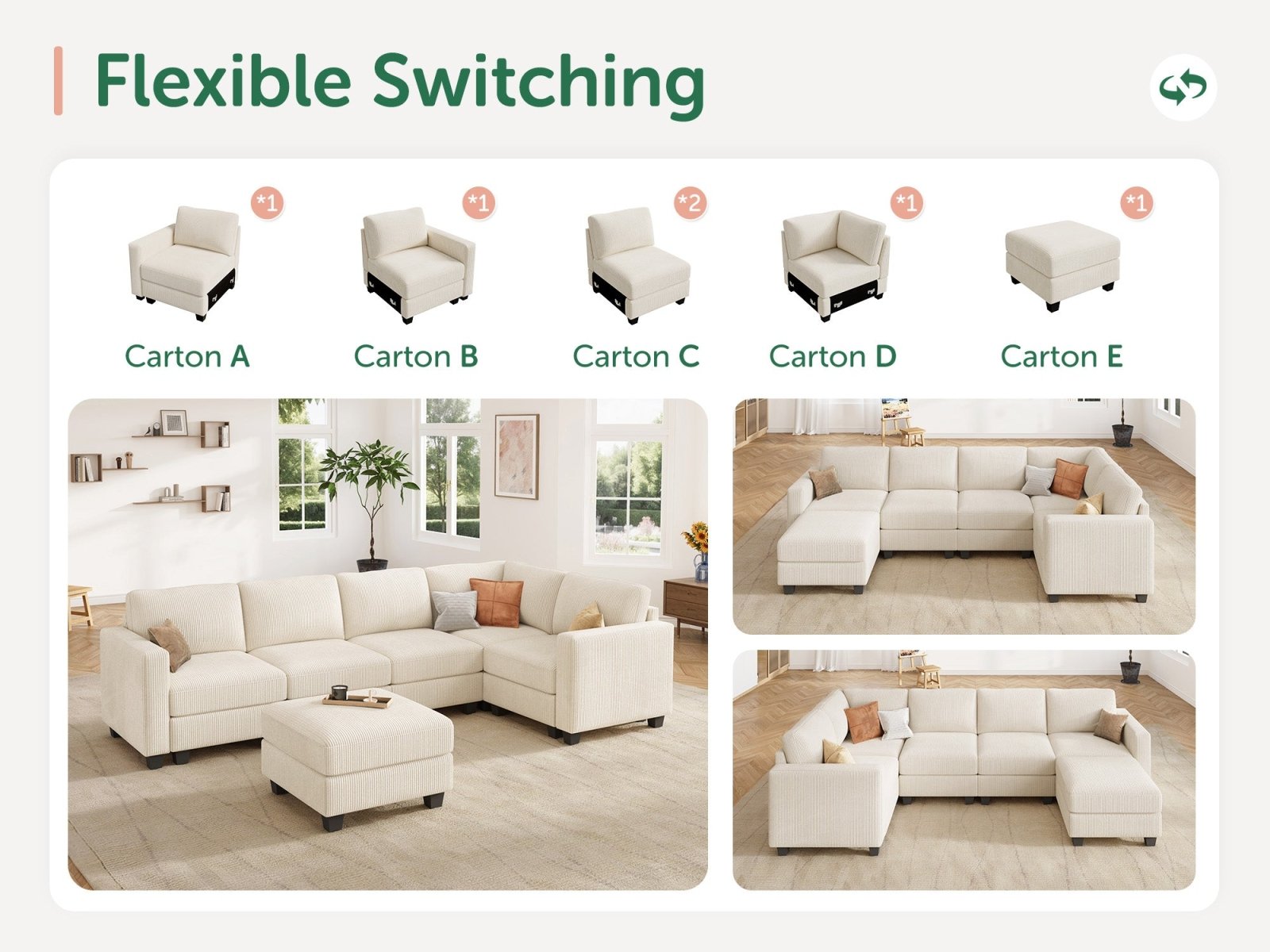 Flexible Switching

*1

Carton A

*1

Carton B

*2

Carton C

*1

Carton D

*1

Carton E