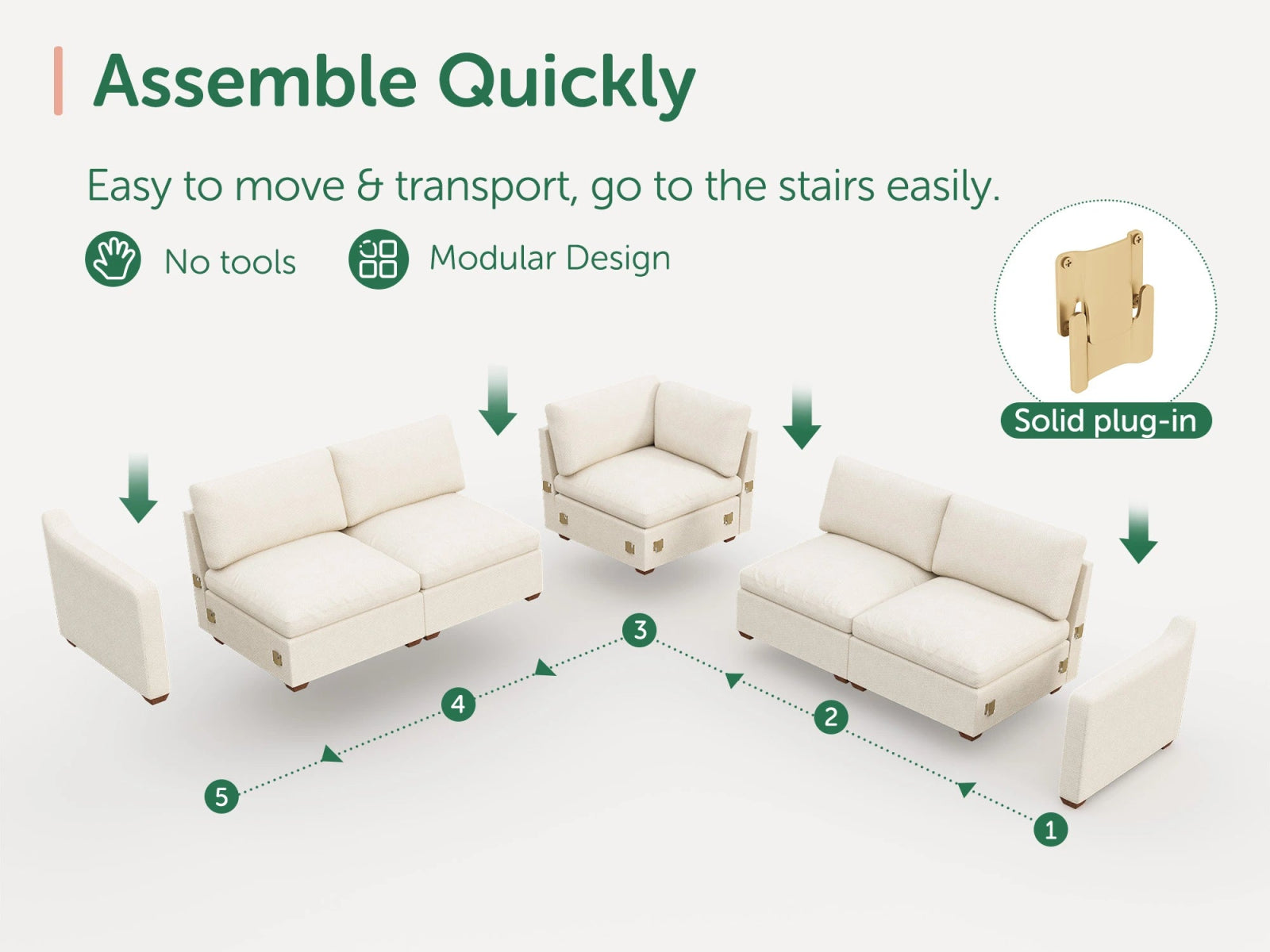 Assemble Quickly

Easy to move & transport, go to the stairs easily.

No tools

Modular Design

Solid plug-in

3

4

2

5

1