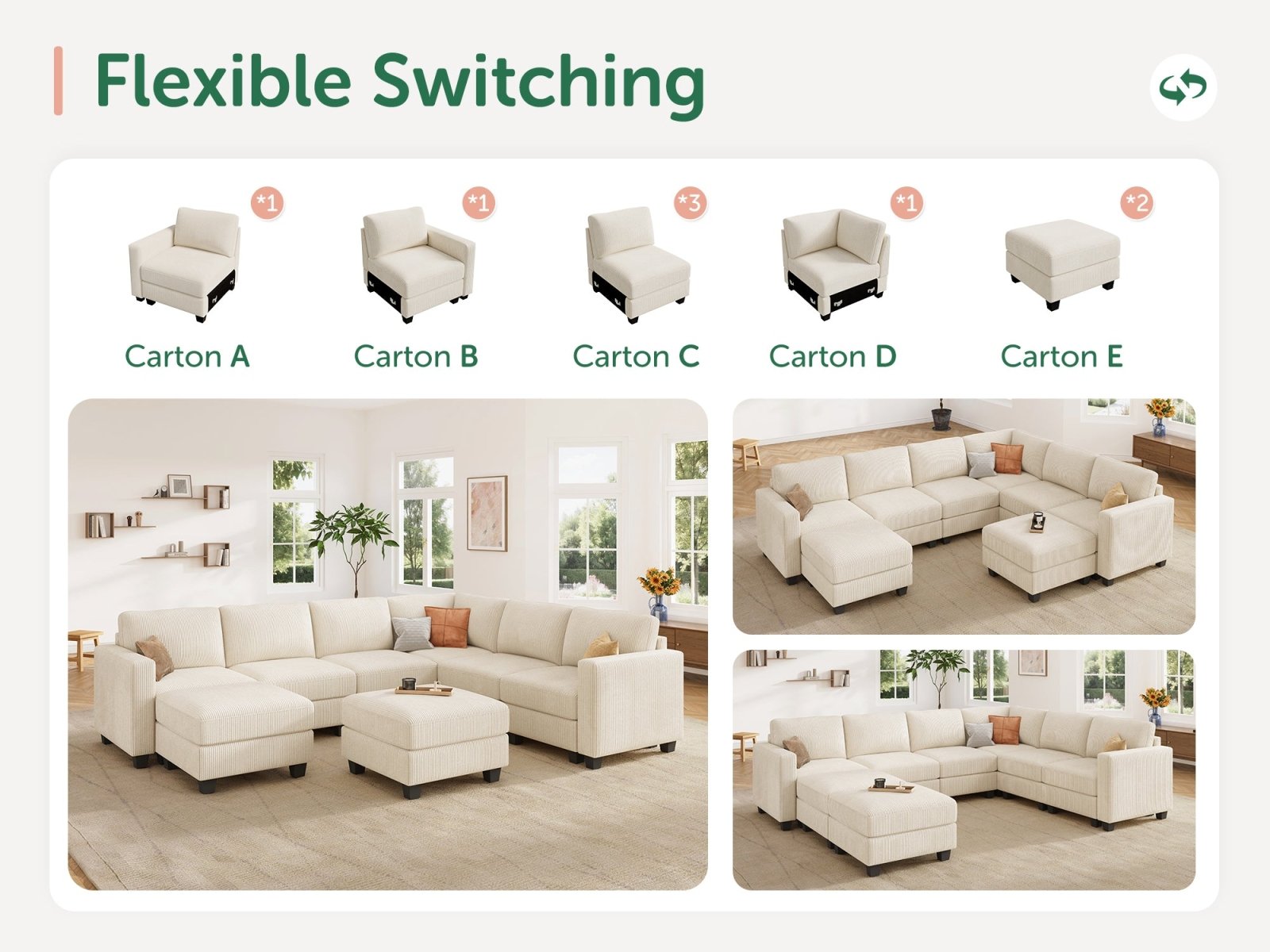 Flexible Switching

*1

Carton A

*1

Carton B

*3

Carton C

*1

Carton D

*2

Carton E