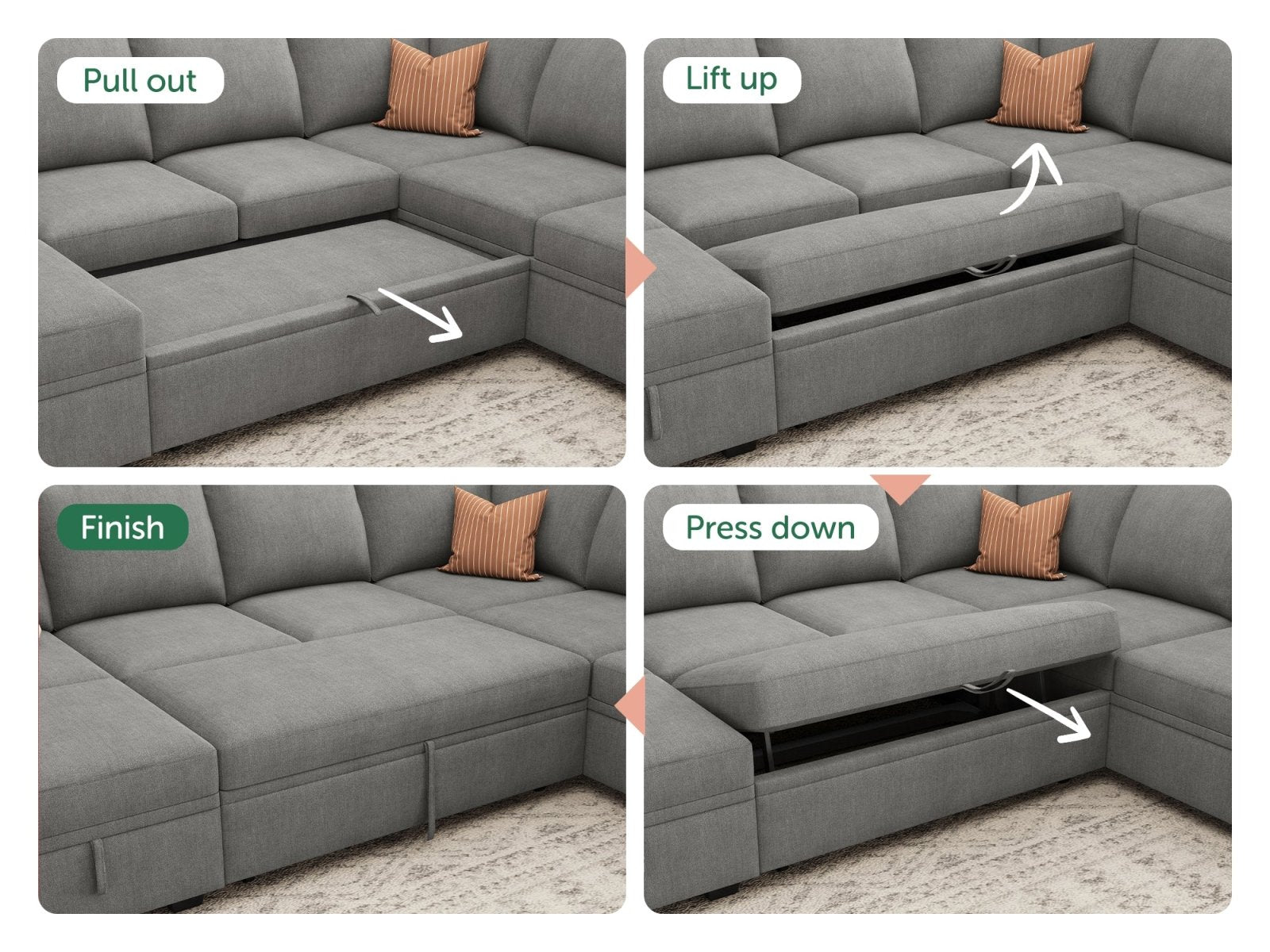 Pull out

Lift up

Press down

Finish