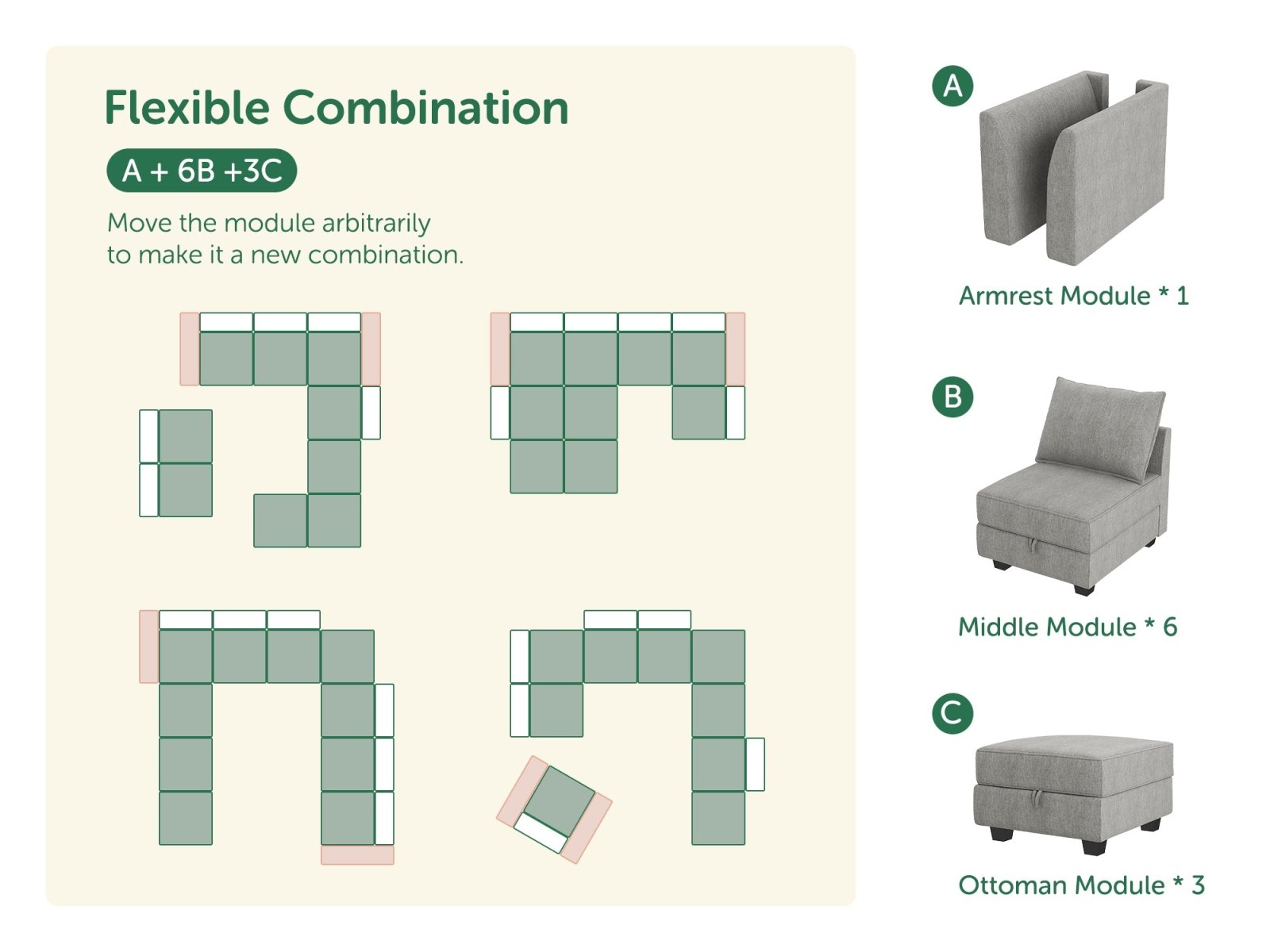 Flexible Combination

A + 6B +3C

Move the module arbitrarily to make it a new combination.

A

Armrest Module * 1

B

Middle Module * 6

C

Ottoman Module * 3