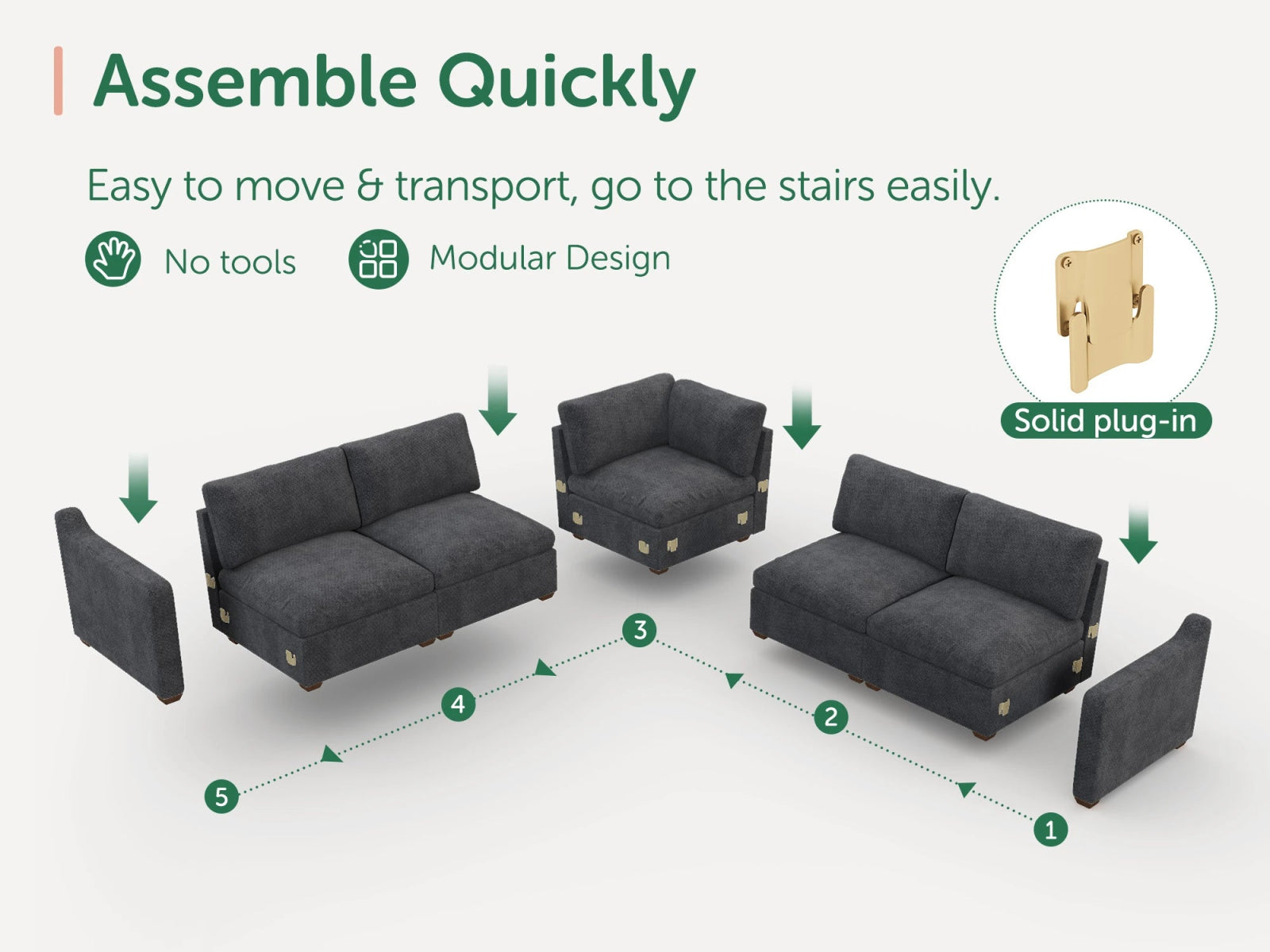 Assemble Quickly

Easy to move & transport, go to the stairs easily.

No tools

Modular Design

Solid plug-in

3

4

2

5

1